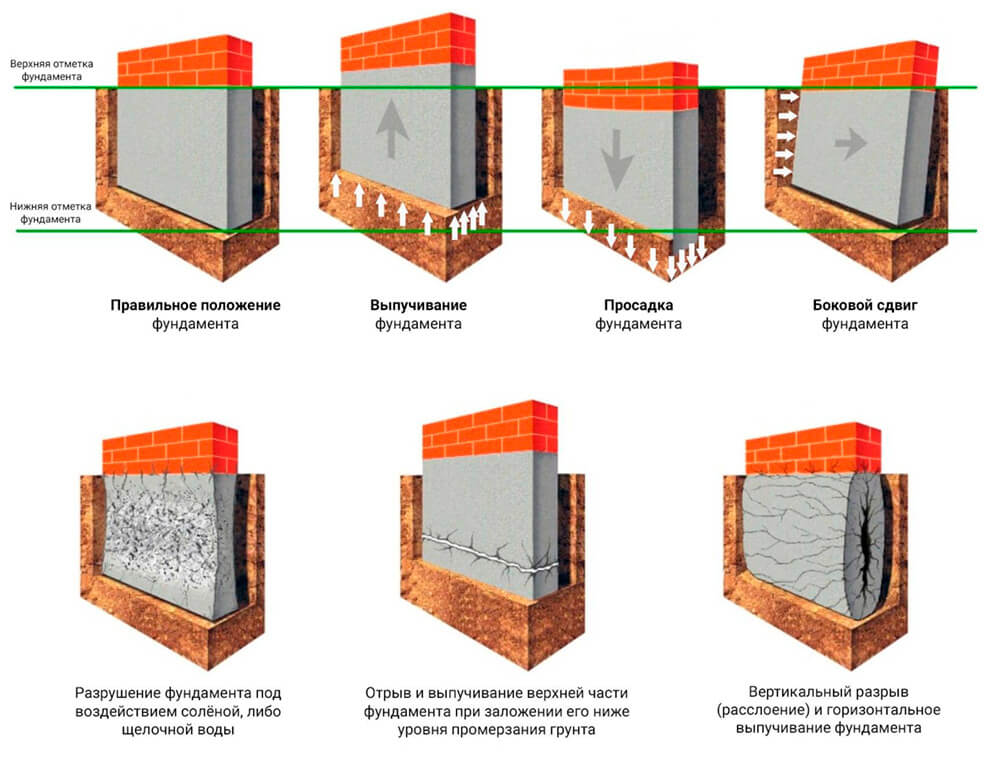 Верхняя отметка фундамента

Нижняя отметка фундамента

Правильное положение фундамента

Выпучивание фундамента

Просадка фундамента

Боковой сдвиг фундамента

Разрушение фундамента под воздействием солёной, либо щелочной воды

Отрыв и выпучивание верхней части фундамента при заложении его ниже уровня промерзания грунта

Вертикальный разрыв (расслоение) и горизонтальное выпучивание фундамента